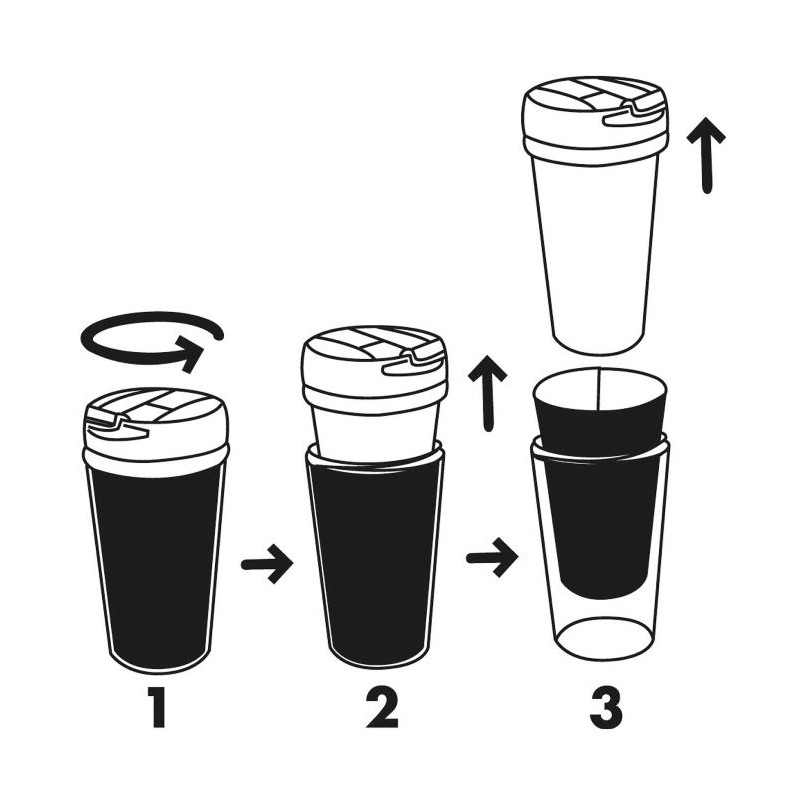 1

2

3